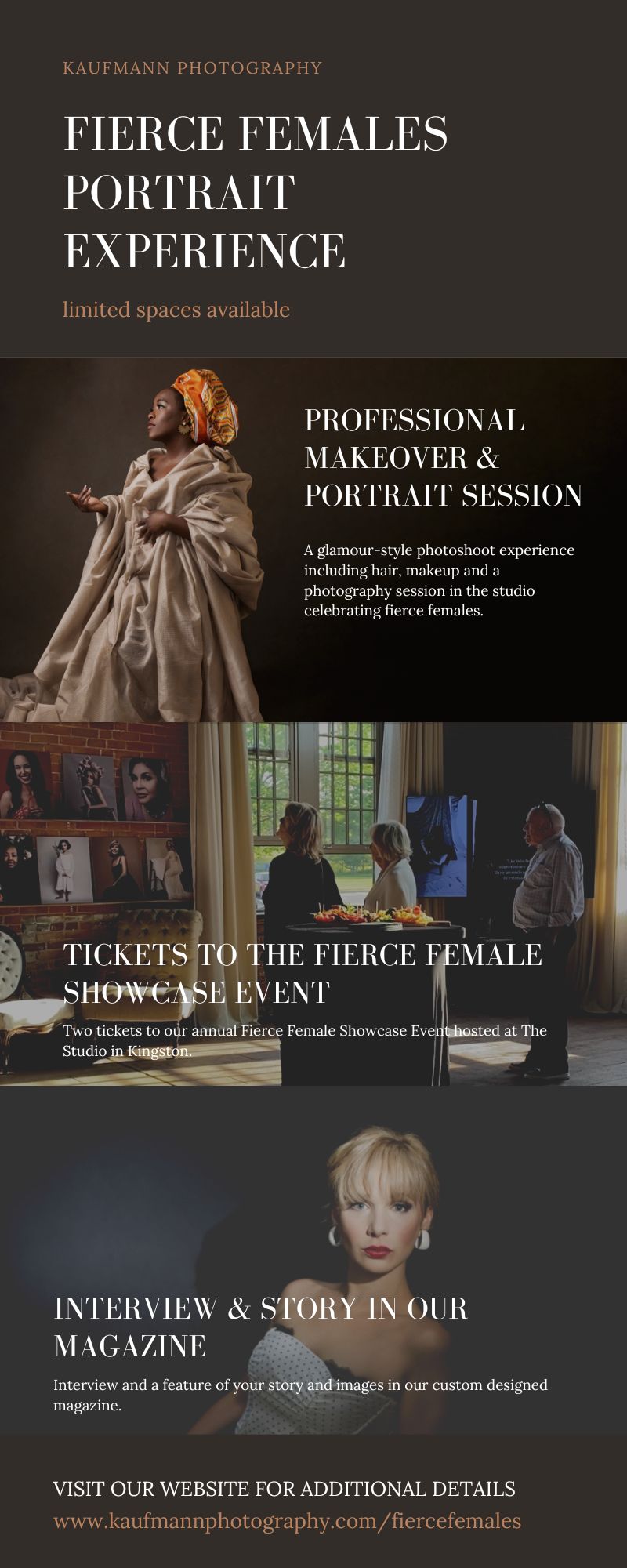 KAUFMANN PHOTOGRAPHY

FIERCE FEMALES PORTRAIT EXPERIENCE

limited spaces available

PROFESSIONAL MAKEOVER & PORTRAIT SESSION

A glamour-style photoshoot experience including hair, makeup and a photography session in the studio celebrating fierce females.

TICKETS TO THE FIERCE FEMALE SHOWCASE EVENT

Two tickets to our annual Fierce Female Showcase Event hosted at The Studio in Kingston.

INTERVIEW & STORY IN OUR MAGAZINE

Interview and a feature of your story and images in our custom designed magazine.

VISIT OUR WEBSITE FOR ADDITIONAL DETAILS

www.kaufmannphotography.com/fiercefemales